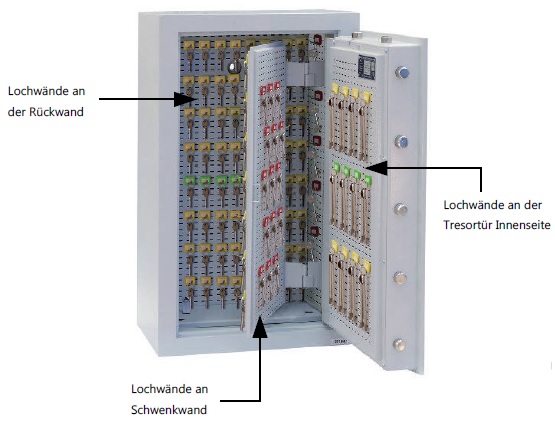 Lochwände an der Rückwand

Lochwände an der Tresortür Innenseite

Lochwände an Schwenkwand